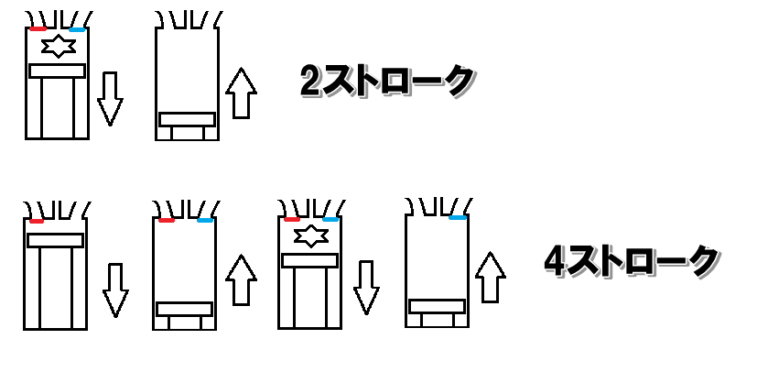 2ストローク

4ストローク